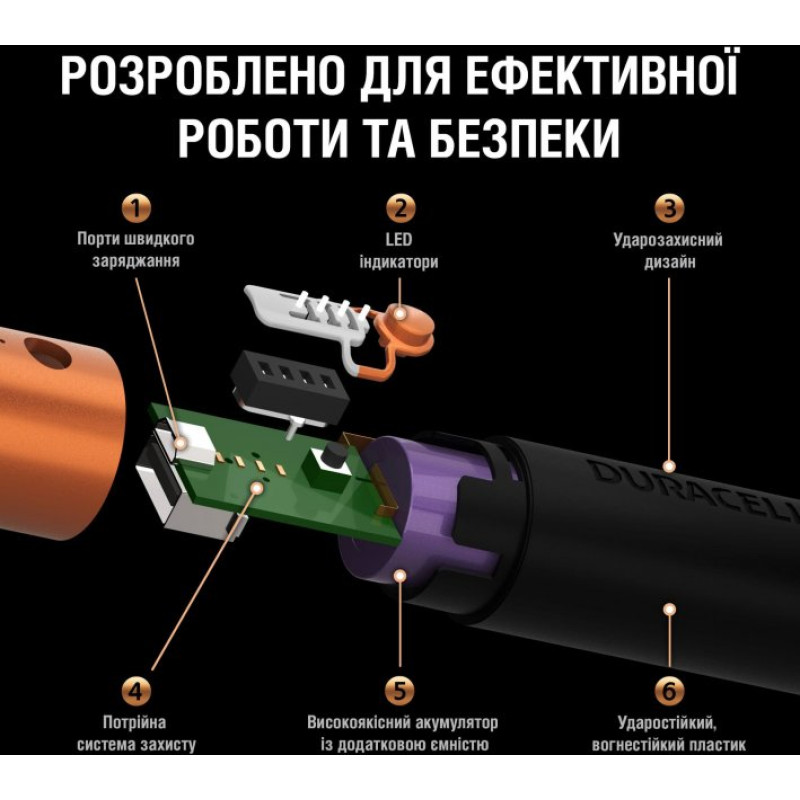 РОЗРОБЛЕНО ДЛЯ ЕФЕКТИВНОЇ РОБОТИ ТА БЕЗПЕКИ

1
Порти швидкого заряджання

2
LED індикатори

3
Ударозахисний дизайн

DURACELL

4
Потрійна система захисту

5
Високоякісний акумулятор із додатковою ємністю

6
Ударостійкий, вогнестійкий пластик